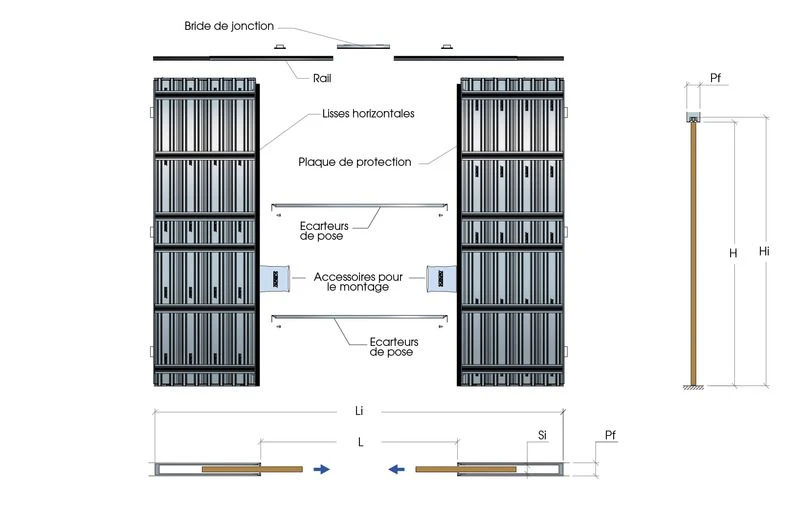 Bride de jonction

Rail

Lisses horizontales

Plaque de protection

Ecarteurs de pose

Accessoires pour le montage

Ecarteurs de pose

Pf

H

Hi

Li

L

Si

Pf